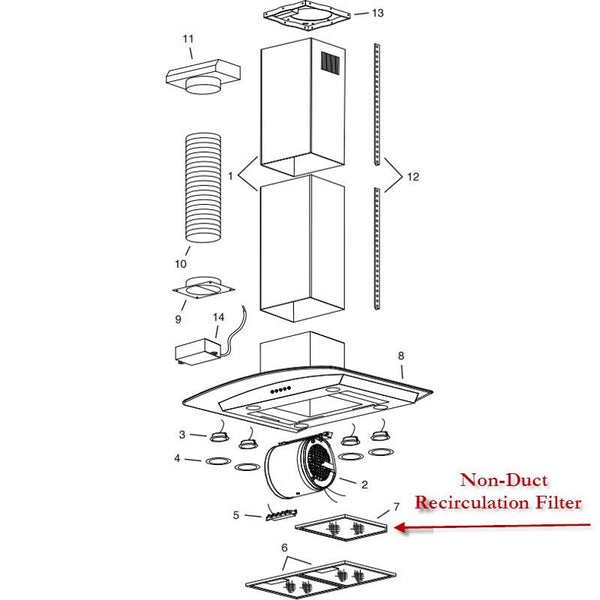 13
11
1
12
10
9
14
8
3
4
2
Non-Duct
Recirculation Filter
5
7
6