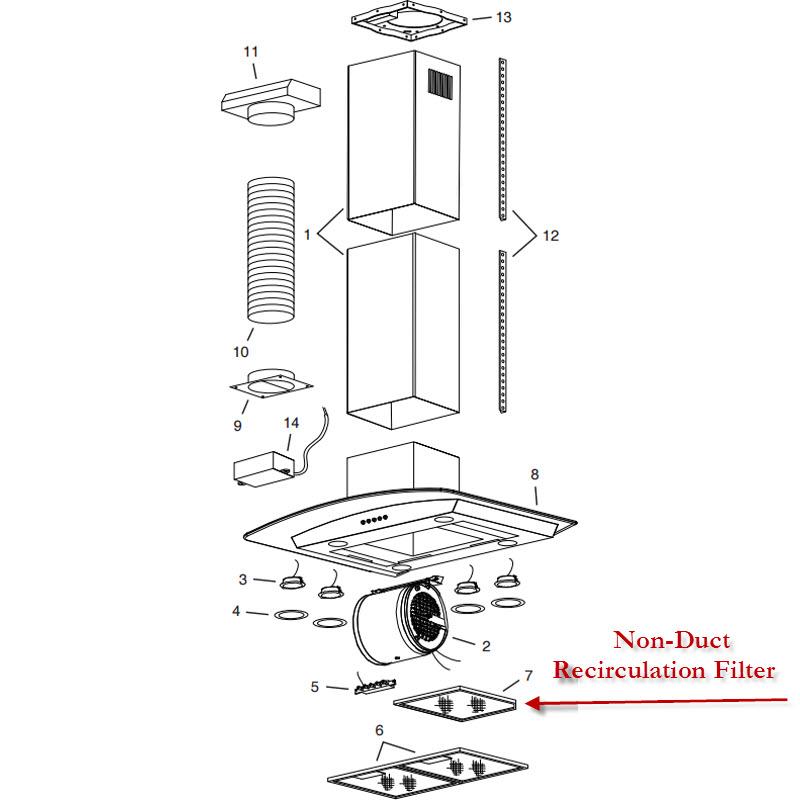 13
11
1
12
10
9
14
8
3
4
2
Non-Duct
Recirculation Filter
5
7
6